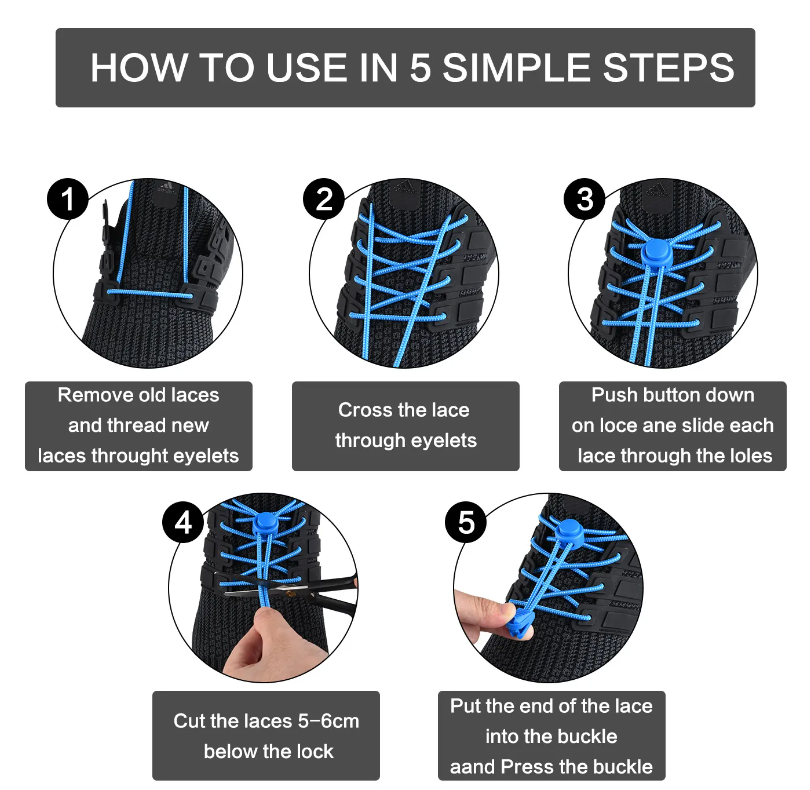 HOW TO USE IN 5 SIMPLE STEPS

1

Remove old laces and thread new laces throught eyelets

2

Cross the lace through eyelets

3

Push button down on loce ane slide each lace through the loles

4

Cut the laces 5-6cm below the lock

5

Put the end of the lace into the buckle aand Press the buckle